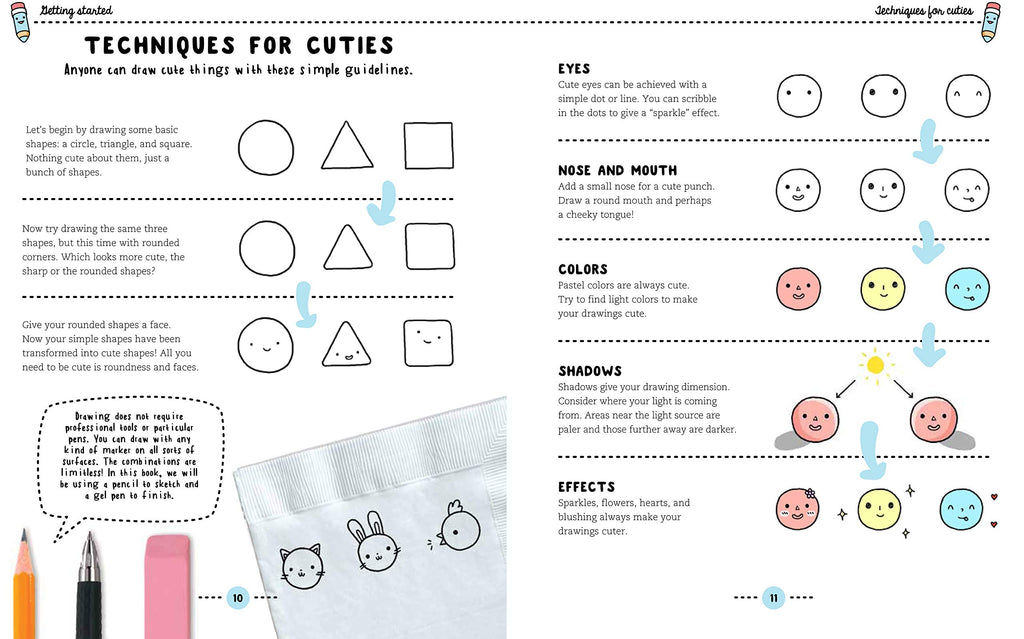 Getting started

TECHNIQUES FOR CUTIES

Anyone can draw cute things with these simple guidelines.

Let's begin by drawing some basic shapes: a circle, triangle, and square. Nothing cute about them, just a bunch of shapes.

Now try drawing the same three shapes, but this time with rounded corners. Which looks more cute, the sharp or the rounded shapes?

Give your rounded shapes a face. Now your simple shapes have been transformed into cute shapes! All you need to be cute is roundness and faces.

Drawing does not require professional tools or particular pens. You can draw with any kind of marker on all sorts of surfaces. The combinations are limitless! In this book, we will be using a pencil to sketch and a gel pen to finish.

10

Techniques for cuties

EYES
Cute eyes can be achieved with a simple dot or line. You can scribble in the dots to give a "sparkle" effect.

NOSE AND MOUTH
Add a small nose for a cute punch. Draw a round mouth and perhaps a cheeky tongue!

COLORS
Pastel colors are always cute. Try to find light colors to make your drawings cute.

SHADOWS
Shadows give your drawing dimension. Consider where your light is coming from. Areas near the light source are paler and those further away are darker.

EFFECTS
Sparkles, flowers, hearts, and blushing always make your drawings cuter.

11