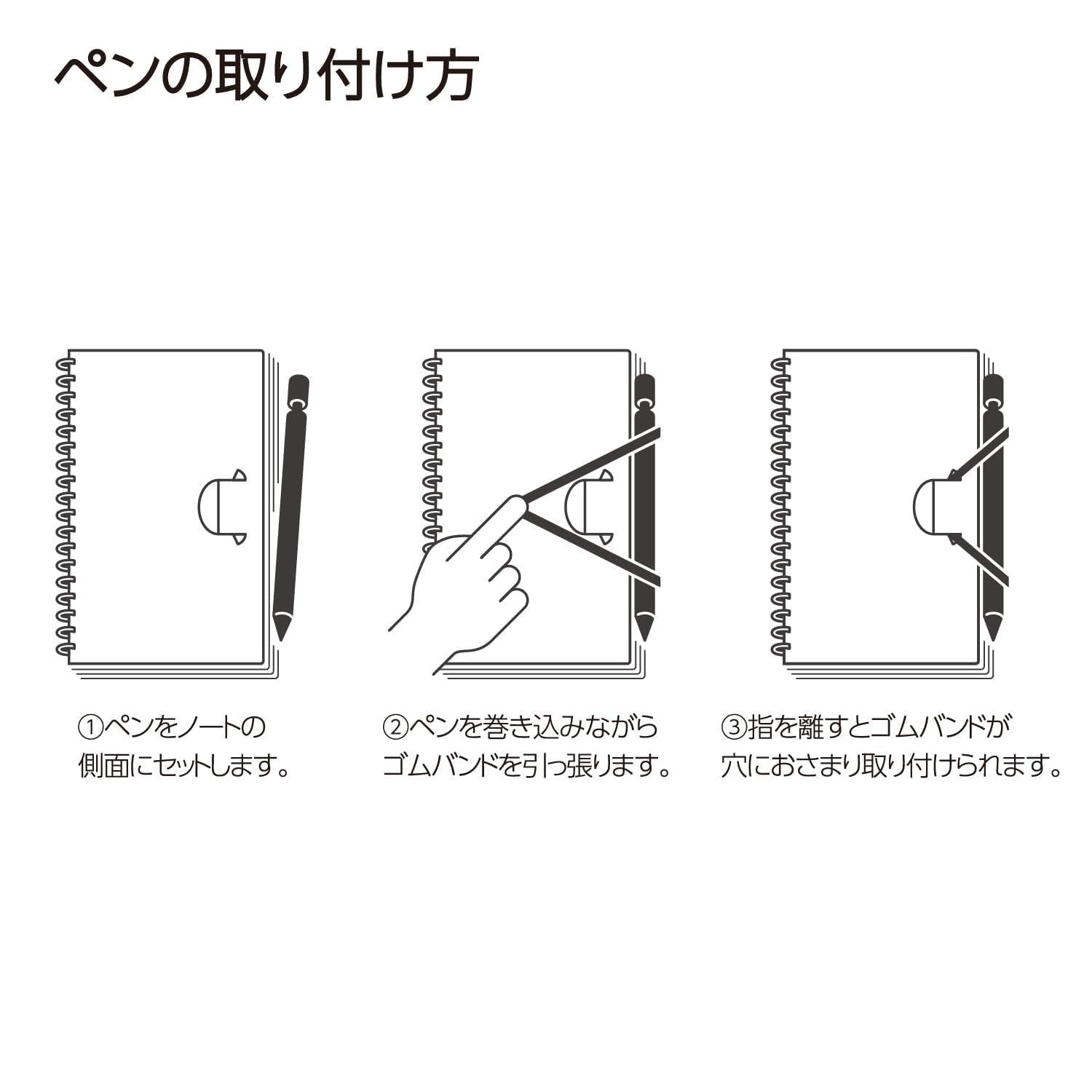 ペンの取り付け方

①ペンをノートの側面にセットします。

②ペンを巻き込みながらゴムバンドを引っ張ります。

③指を離すとゴムバンドが穴におさまり取り付けられます。