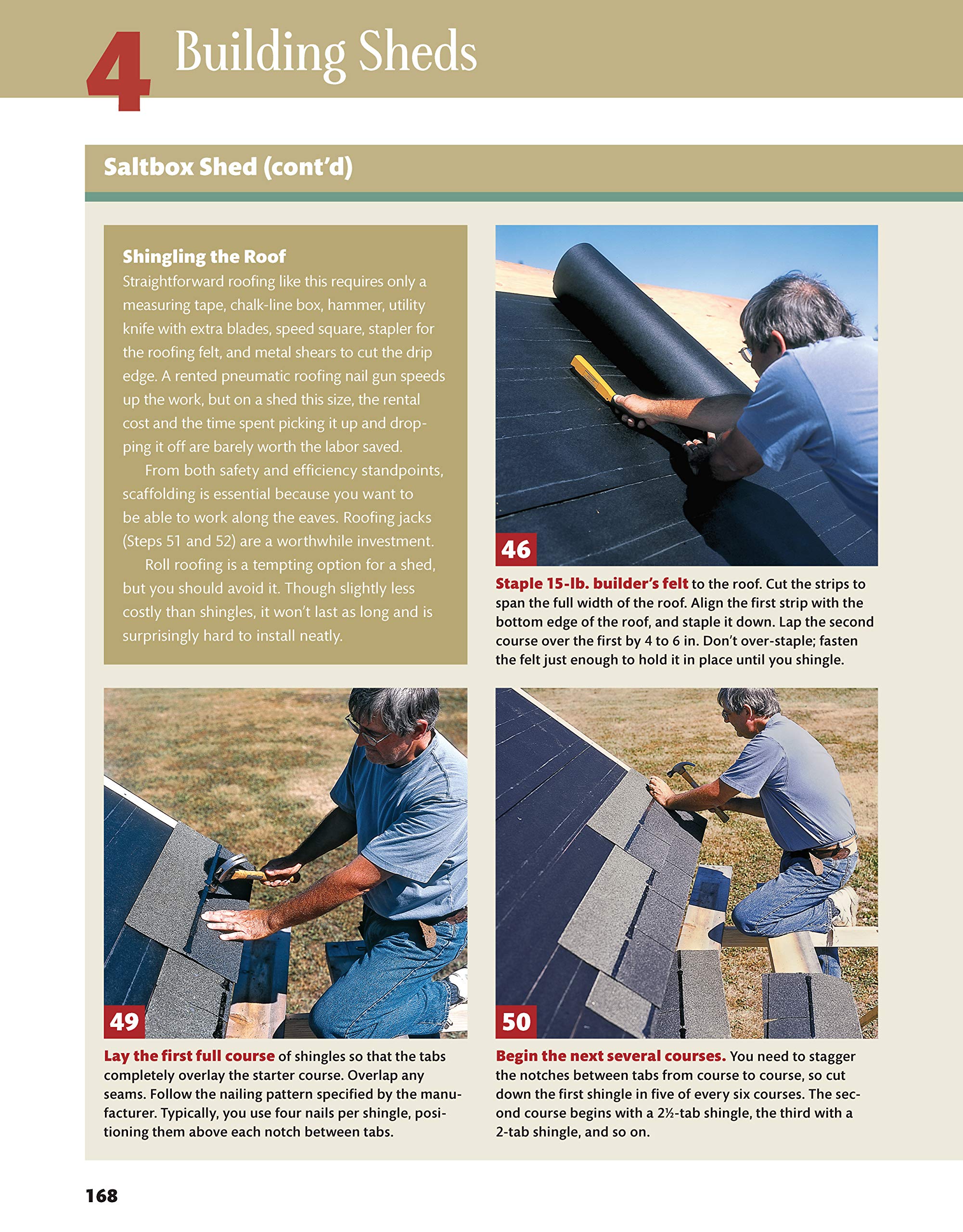 4 Building Sheds

Saltbox Shed (cont'd)

Shingling the Roof
Straightforward roofing like this requires only a measuring tape, chalk-line box, hammer, utility knife with extra blades, speed square, stapler for the roofing felt, and metal shears to cut the drip edge. A rented pneumatic roofing nail gun speeds up the work, but on a shed this size, the rental cost and the time spent picking it up and dropping it off are barely worth the labor saved.

From both safety and efficiency standpoints, scaffolding is essential because you want to be able to work along the eaves. Roofing jacks (Steps 51 and 52) are a worthwhile investment.

Roll roofing is a tempting option for a shed, but you should avoid it. Though slightly less costly than shingles, it won't last as long and is surprisingly hard to install neatly.

46

Staple 15-lb. builder's felt to the roof. Cut the strips to span the full width of the roof. Align the first strip with the bottom edge of the roof, and staple it down. Lap the second course over the first by 4 to 6 in. Don't over-staple; fasten the felt just enough to hold it in place until you shingle.

49

Lay the first full course of shingles so that the tabs completely overlay the starter course. Overlap any seams. Follow the nailing pattern specified by the manufacturer. Typically, you use four nails per shingle, positioning them above each notch between tabs.

50

Begin the next several courses. You need to stagger the notches between tabs from course to course, so cut down the first shingle in five of every six courses. The second course begins with a 2½-tab shingle, the third with a 2-tab shingle, and so on.

168