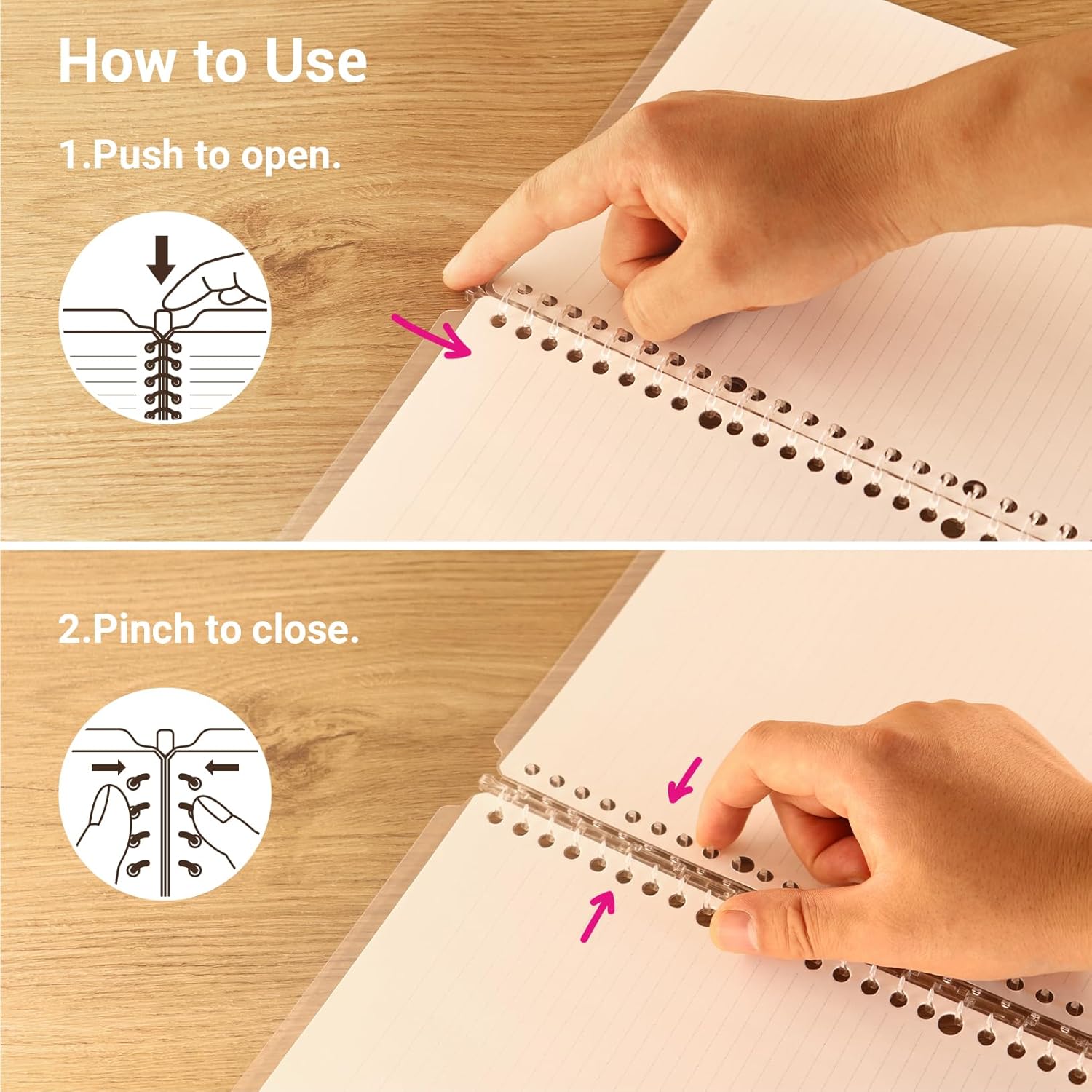 How to Use

1.Push to open.

2.Pinch to close.